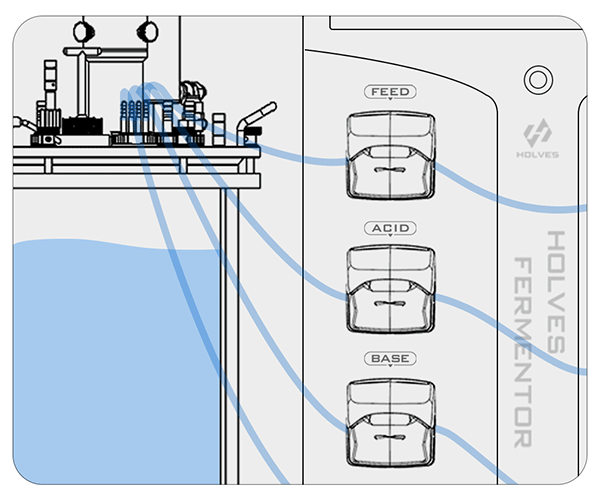 FEED

ACID

BASE

HOLVES

HOLVES
FERMENTOR